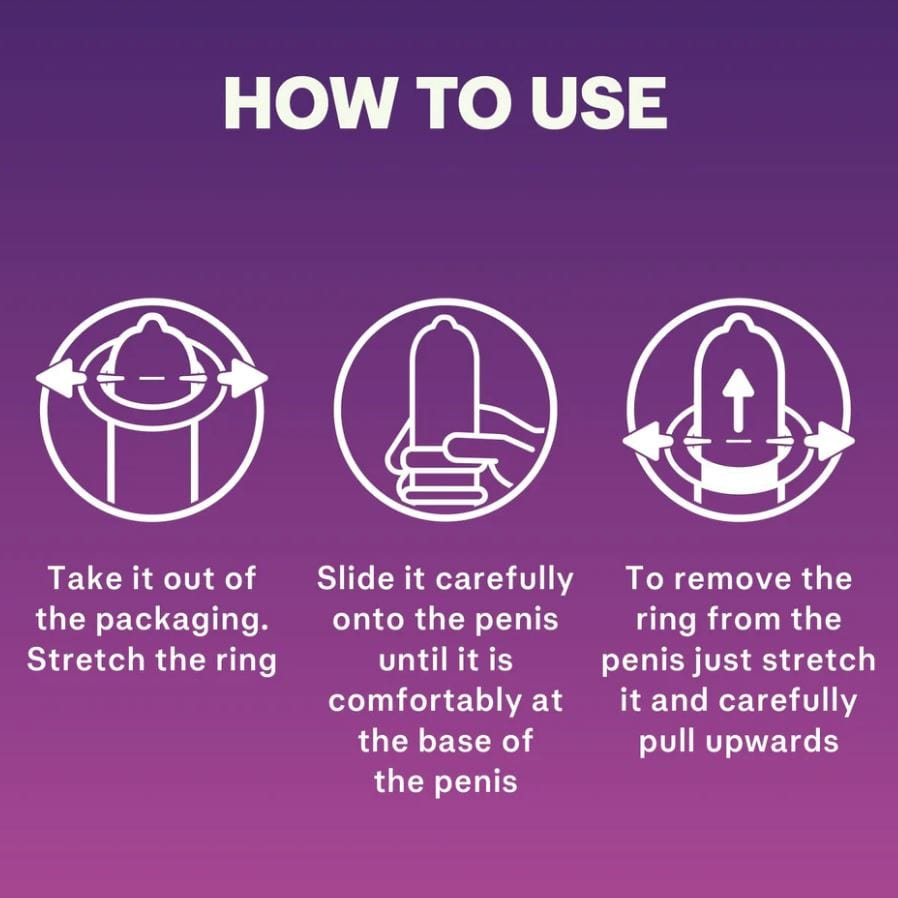 HOW TO USE

Take it out of the packaging. Stretch the ring

Slide it carefully onto the penis until it is comfortably at the base of the penis

To remove the ring from the penis just stretch it and carefully pull upwards