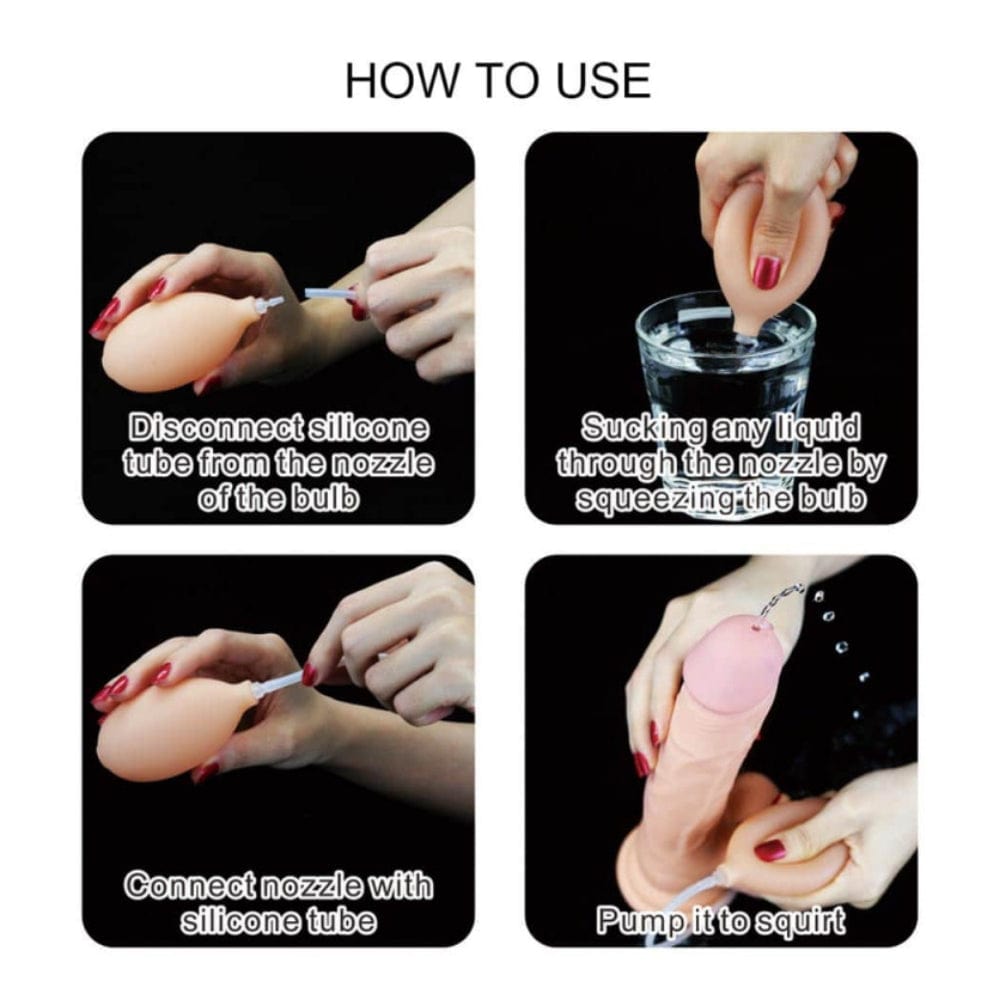 HOW TO USE

Disconnect silicone tube from the nozzle of the bulb

Sucking any liquid through the nozzle by squeezing the bulb

Connect nozzle with silicone tube

Pump it to squirt