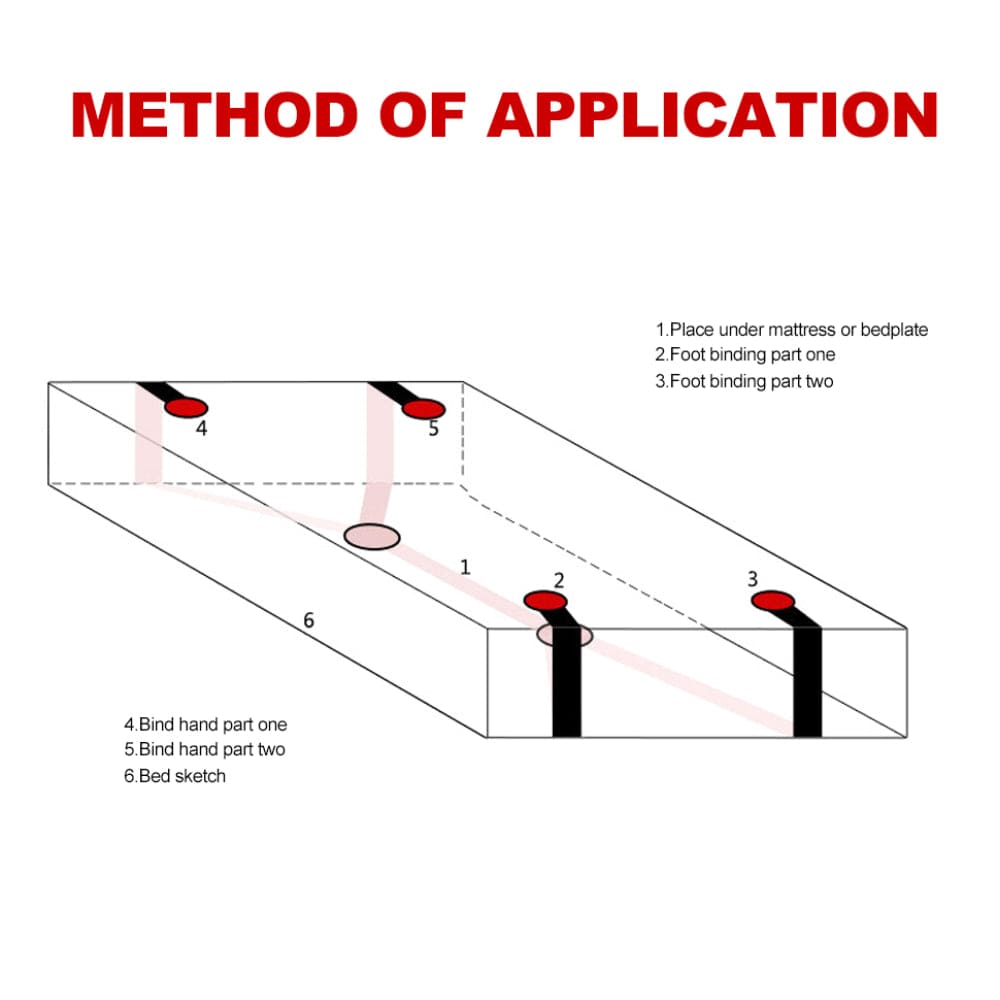 METHOD OF APPLICATION

1.Place under mattress or bedplate
2.Foot binding part one
3.Foot binding part two

4

5

1

2

3

6

4.Bind hand part one
5.Bind hand part two
6.Bed sketch