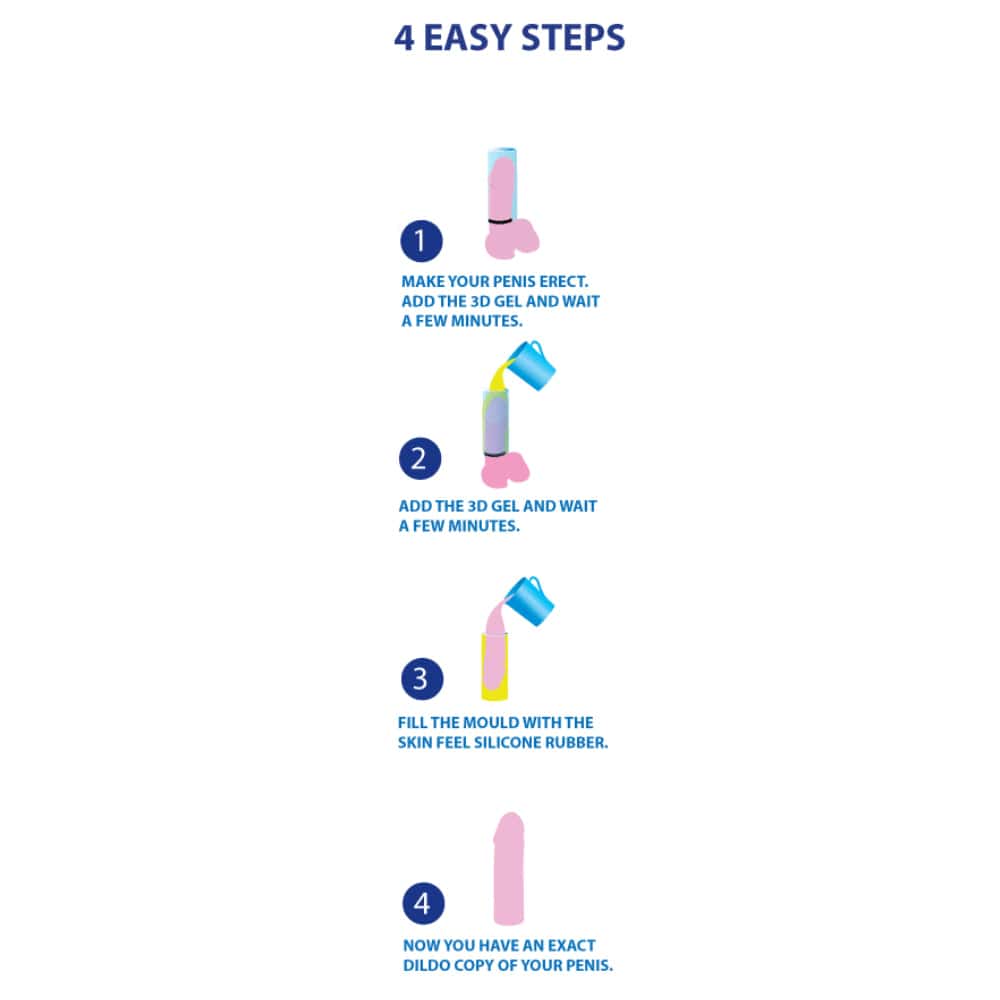 4 EASY STEPS

1

MAKE YOUR PENIS ERECT. ADD THE 3D GEL AND WAIT A FEW MINUTES.

2

ADD THE 3D GEL AND WAIT A FEW MINUTES.

3

FILL THE MOULD WITH THE SKIN FEEL SILICONE RUBBER.

4

NOW YOU HAVE AN EXACT DILDO COPY OF YOUR PENIS.