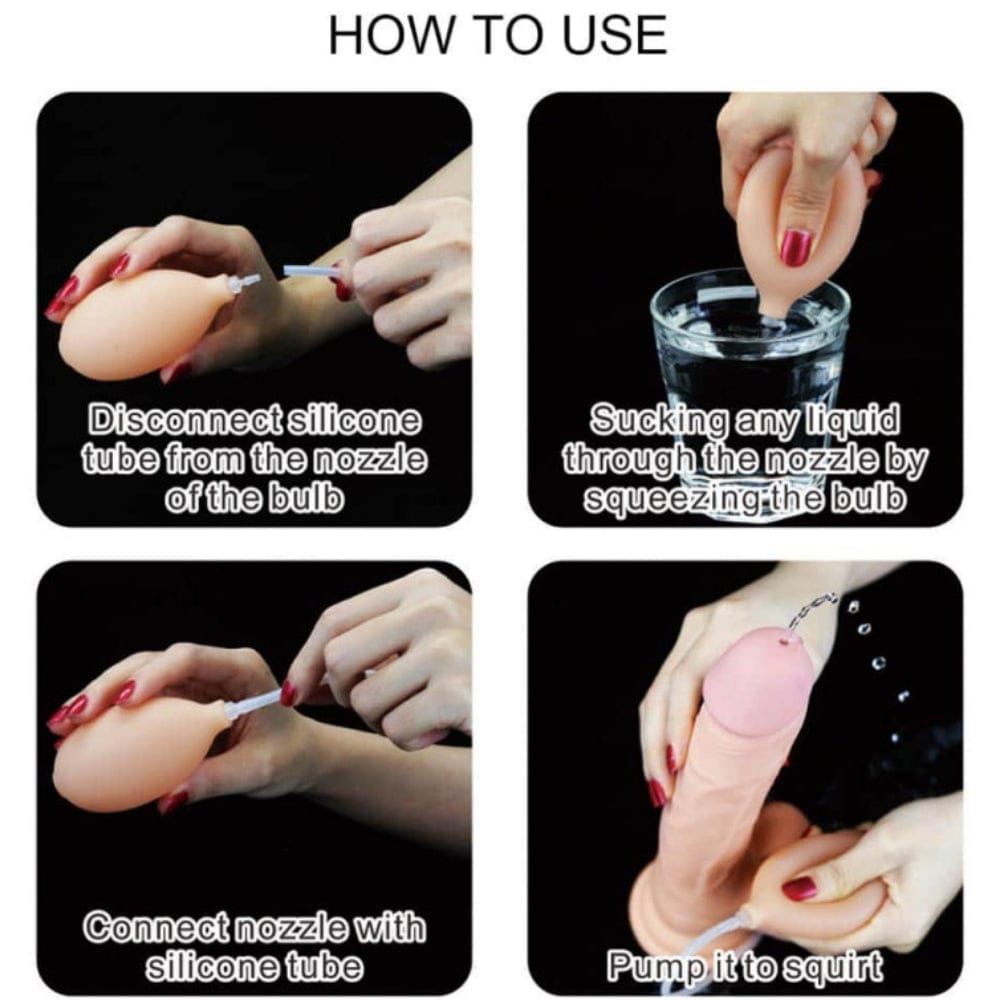 HOW TO USE

Disconnect silicone tube from the nozzle of the bulb

Sucking any liquid through the nozzle by squeezing the bulb

Connect nozzle with silicone tube

Pump it to squirt